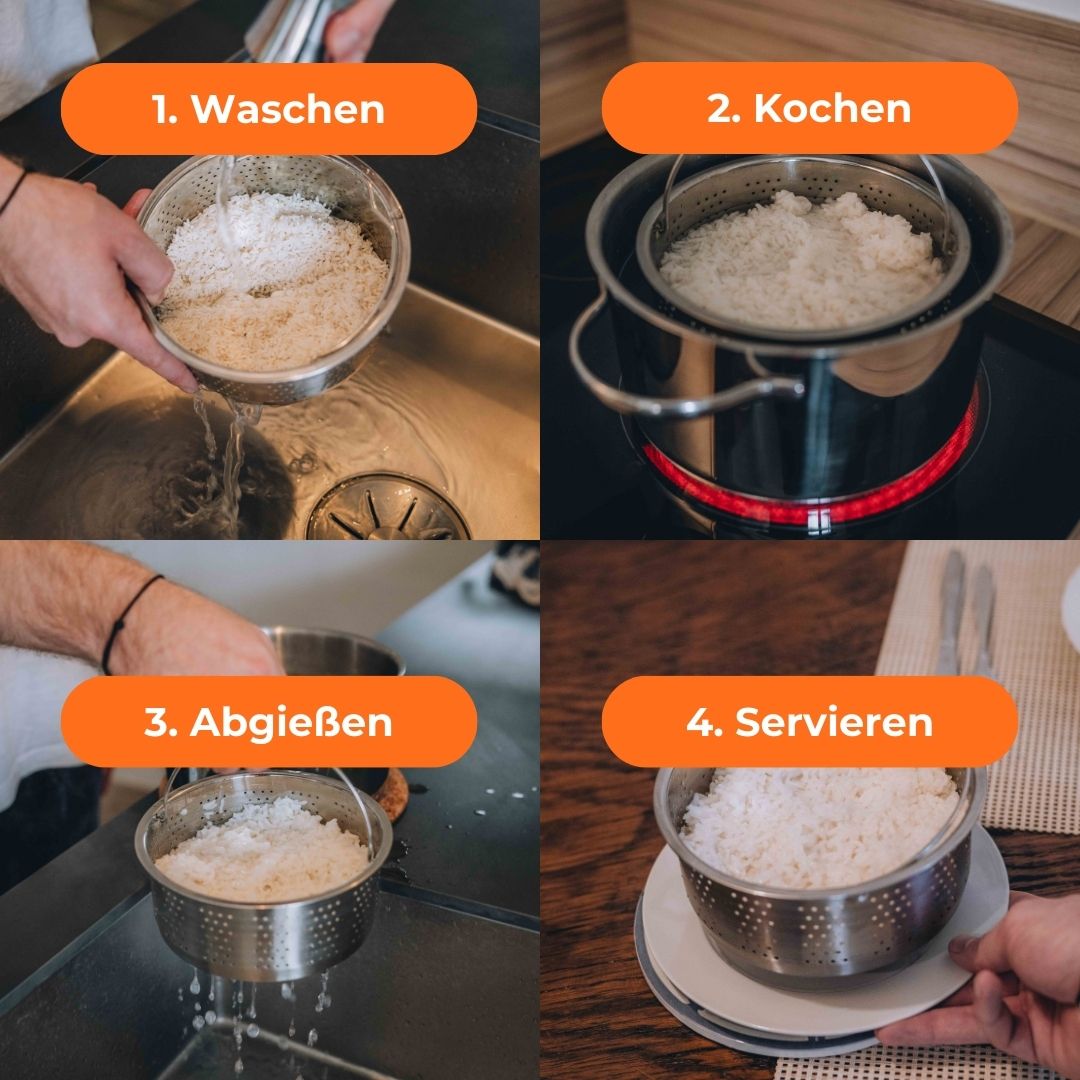 1. Waschen

2. Kochen

3. Abgießen

4. Servieren